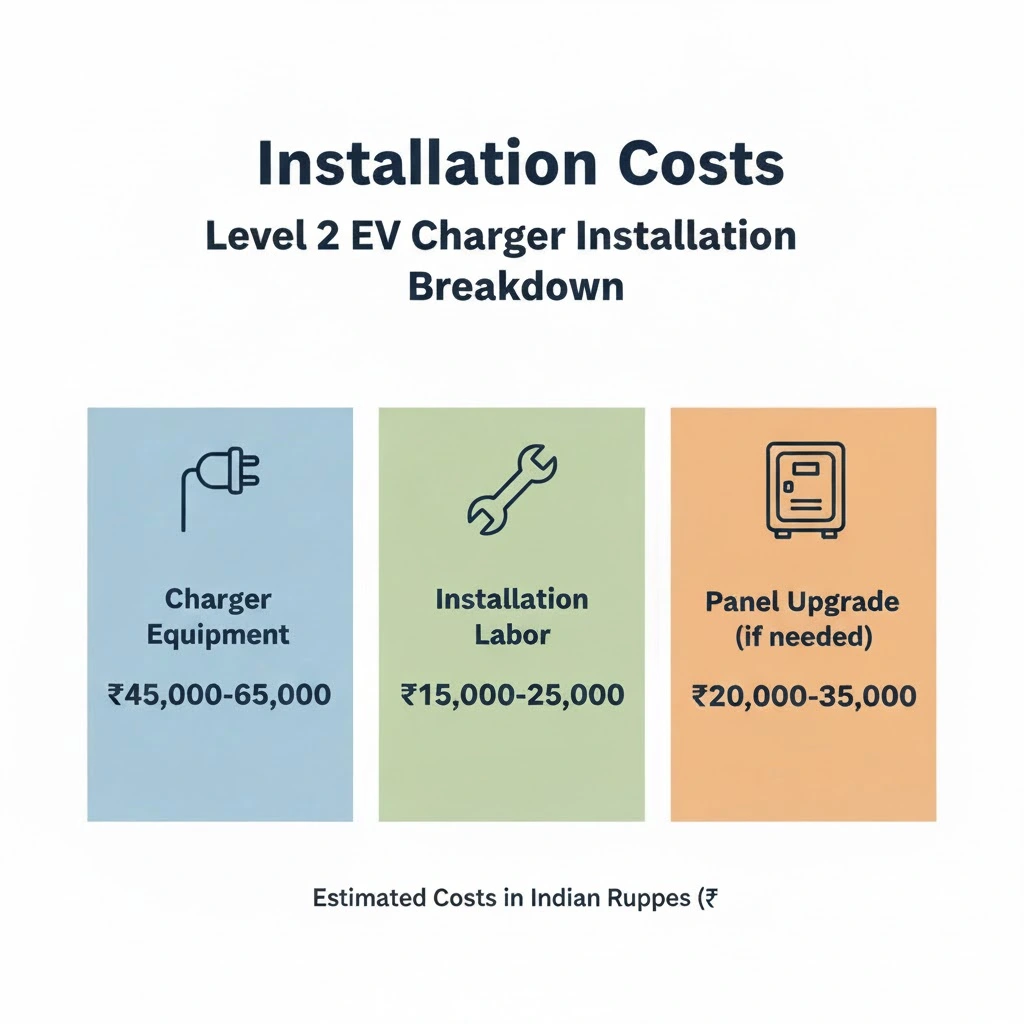 Installation Costs
Level 2 EV Charger Installation Breakdown

Charger Equipment
₹45,000-65,000

Installation Labor
₹15,000-25,000

Panel Upgrade (if needed)
₹20,000-35,000

Estimated Costs in Indian Ruppes (₹